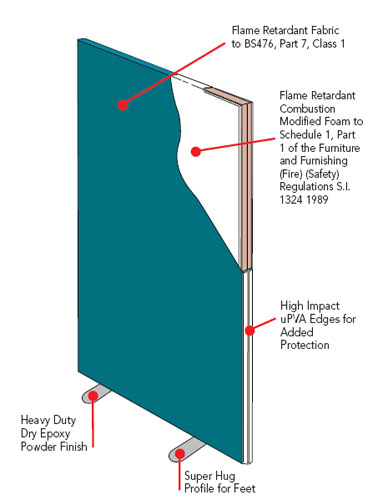 Flame Retardant Fabric to BS476, Part 7, Class 1

Flame Retardant Combustion Modified Foam to Schedule 1, Part 1 of the Furniture and Furnishing (Fire) (Safety) Regulations S.I. 1324 1989

High Impact uPVA Edges for Added Protection

Heavy Duty Dry Epoxy Powder Finish

Super Hug Profile for Feet